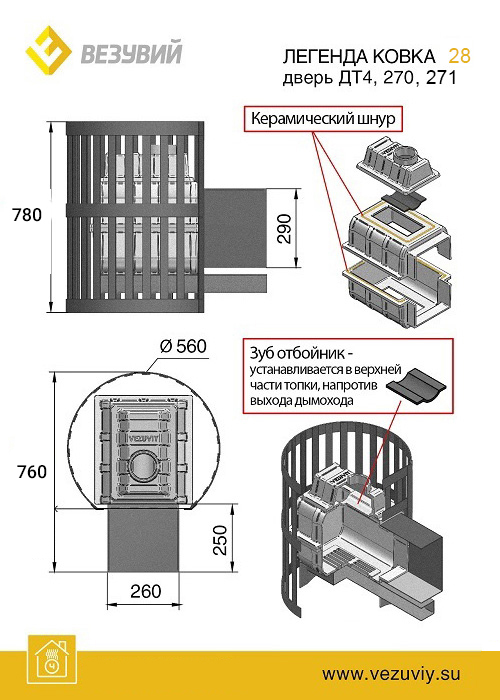 ВЕЗУВИЙ

ЛЕГЕНДА КОВКА 28
дверь ДТ4, 270, 271

Керамический шнур

780

290

Ø 560

Зуб отбойник - устанавливается в верхней части топки, напротив выхода дымохода

VEZUVIY

760

250

260

www.vezuviy.su