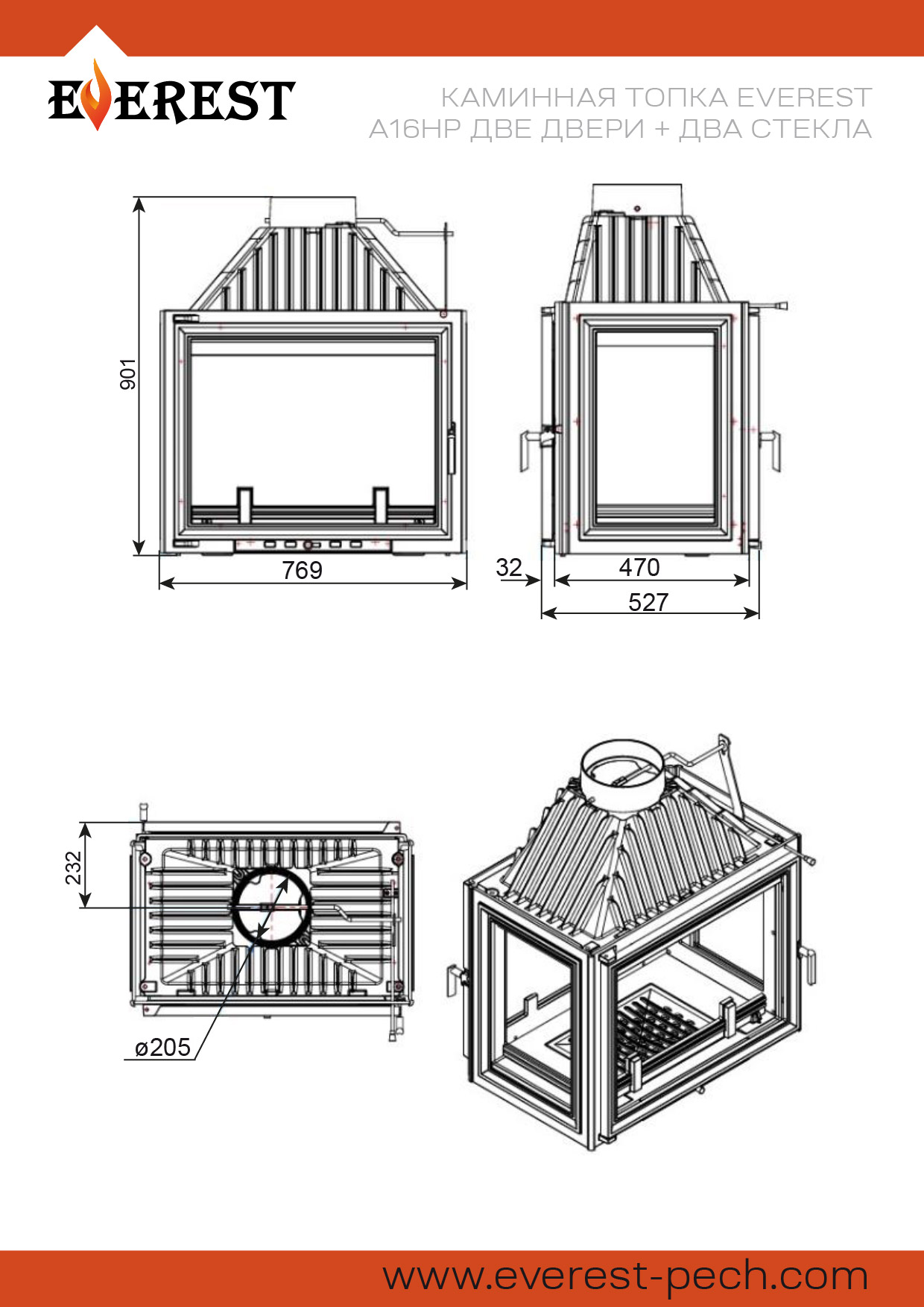 EVEREST

КАМИННАЯ ТОПКА EVEREST
A16HP ДВЕ ДВЕРИ + ДВА СТЕКЛА

901

769

32

470

527

232

ø205

www.everest-pech.com