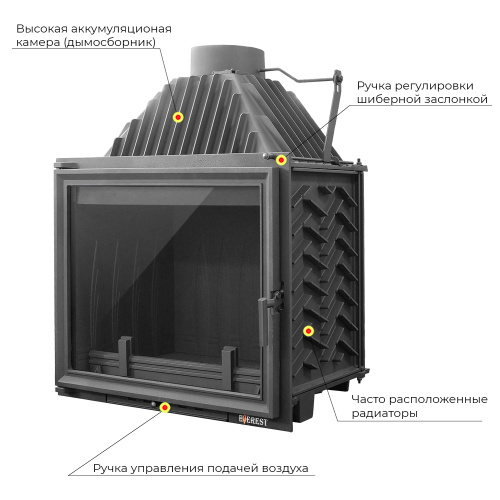 Высокая аккумуляционая камера (дымосборник)

Ручка регулировки шиберной заслонкой

Часто расположенные радиаторы

EVEREST

Ручка управления подачей воздуха